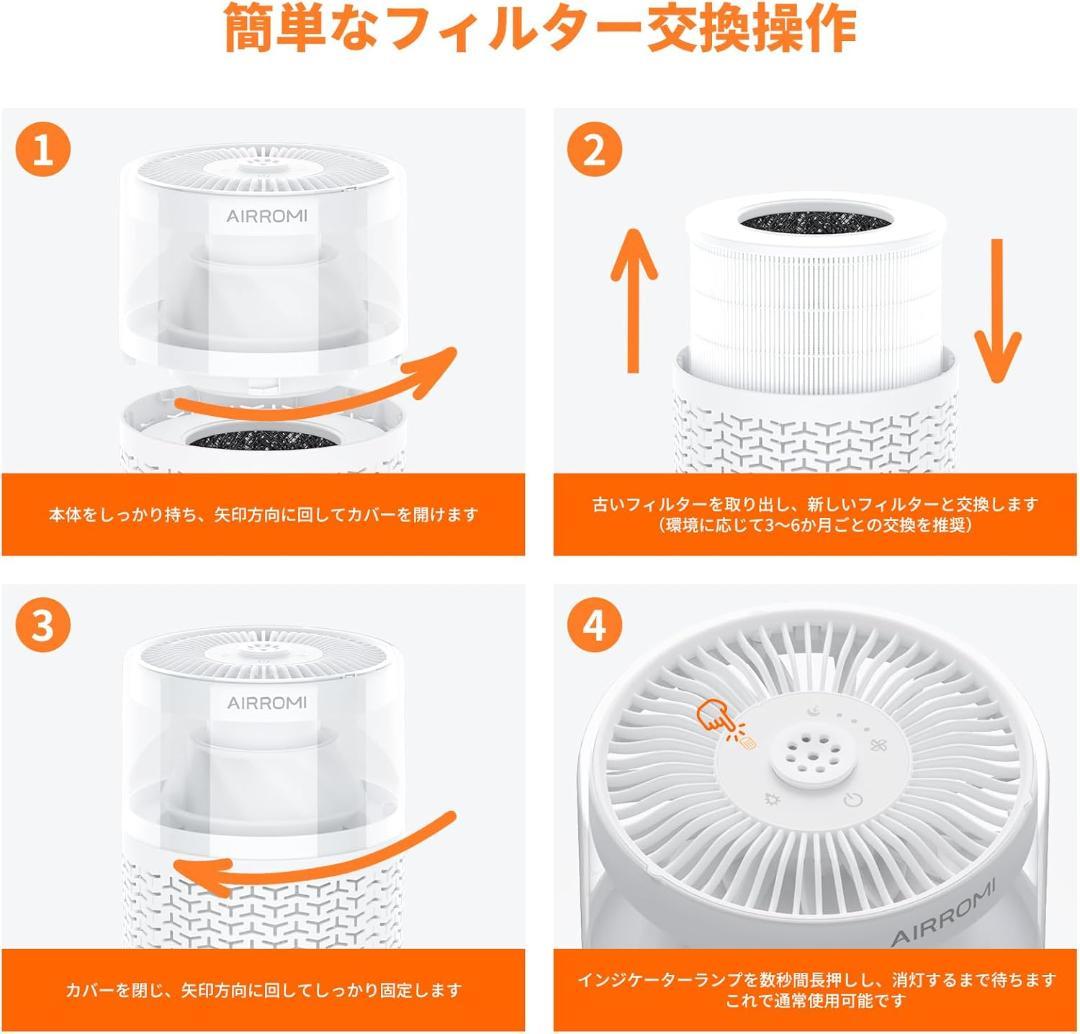 簡単なフィルター交換操作

1

AIRROMI

本体をしっかり持ち、矢印方向に回してカバーを開けます

2

古いフィルターを取り出し、新しいフィルターと交換します
（環境に応じて3〜6か月ごとの交換を推奨）

3

AIRROMI

カバーを閉じ、矢印方向に回してしっかり固定します

4

AIRROMI

インジケーターランプを数秒間長押しし、消灯するまで待ちます
これで通常使用可能です