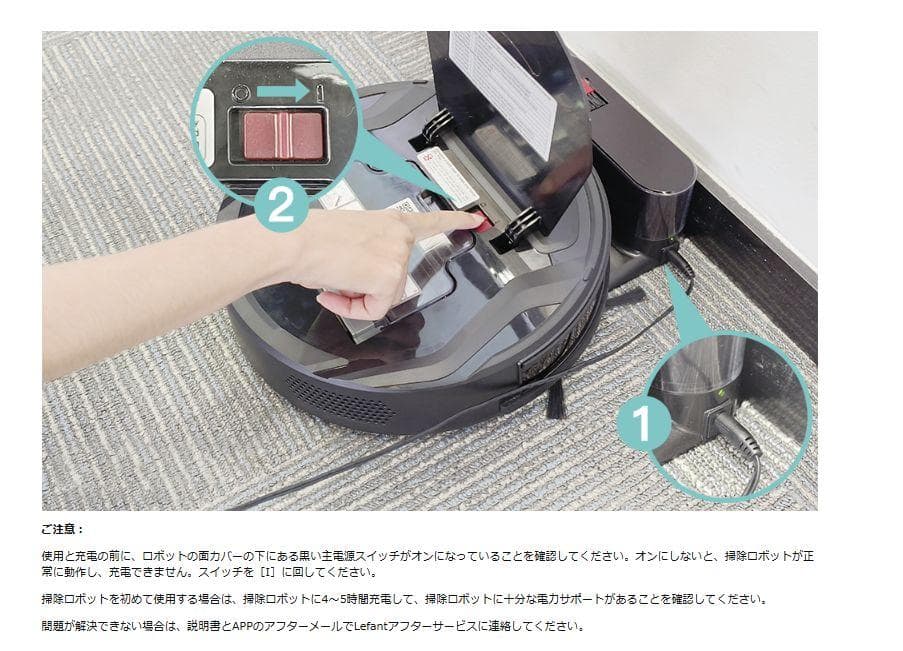 2

1

ご注意：

使用と充電の前に、ロボットの面カバーの下にある黒い主電源スイッチがオンになっていることを確認してください。オンにしないと、掃除ロボットが正常に動作し、充電できません。スイッチを［I］に回してください。

掃除ロボットを初めて使用する場合は、掃除ロボットに4～5時間充電して、掃除ロボットに十分な電力サポートがあることを確認してください。

問題が解決できない場合は、説明書とAPPのアフターメールでLefantアフターサービスに連絡してください。