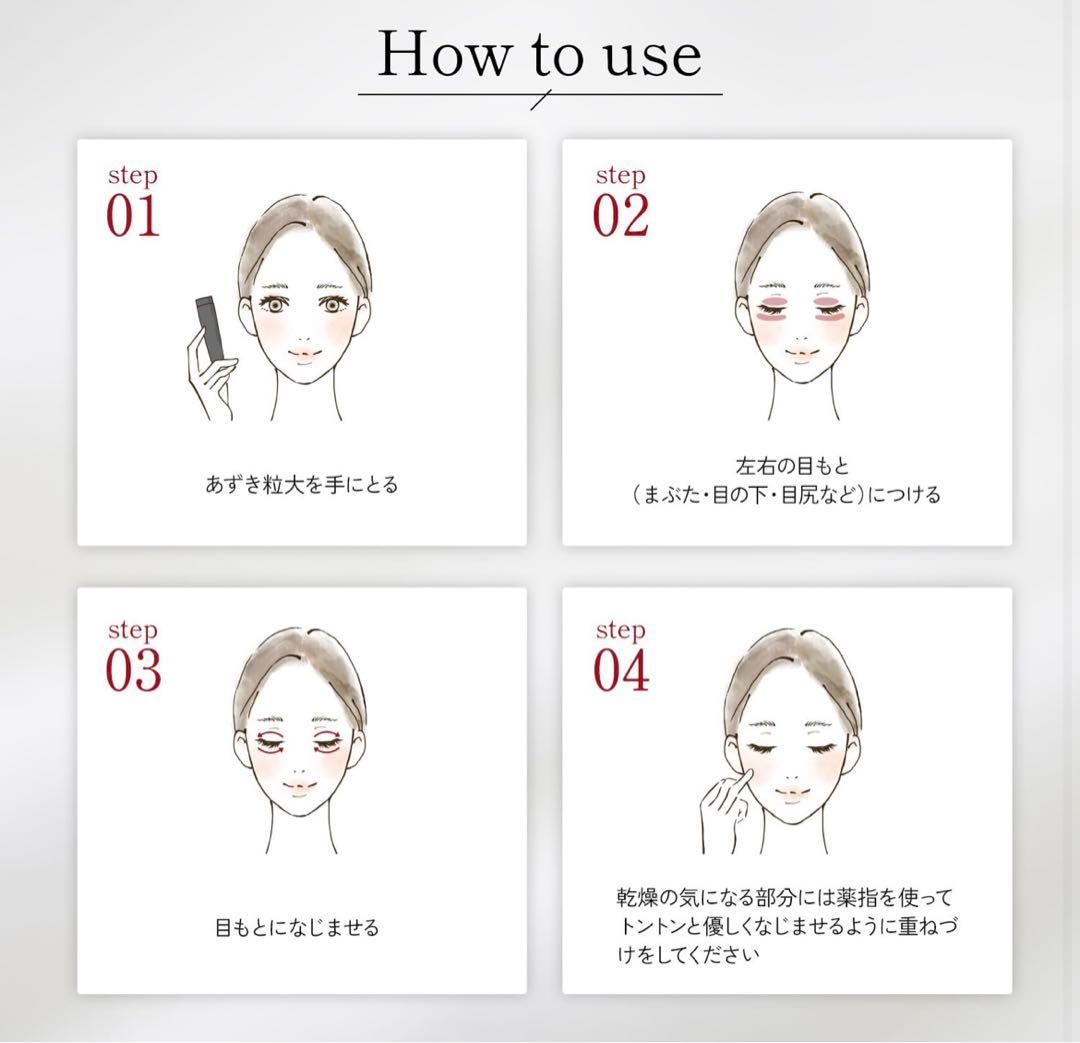 How to use

step
01

あずき粒大を手にとる

step
02

左右の目もと
（まぶた・目の下・目尻など）につける

step
03

目もとになじませる

step
04

乾燥の気になる部分には薬指を使ってトントンと優しくなじませるように重ねづけをしてください