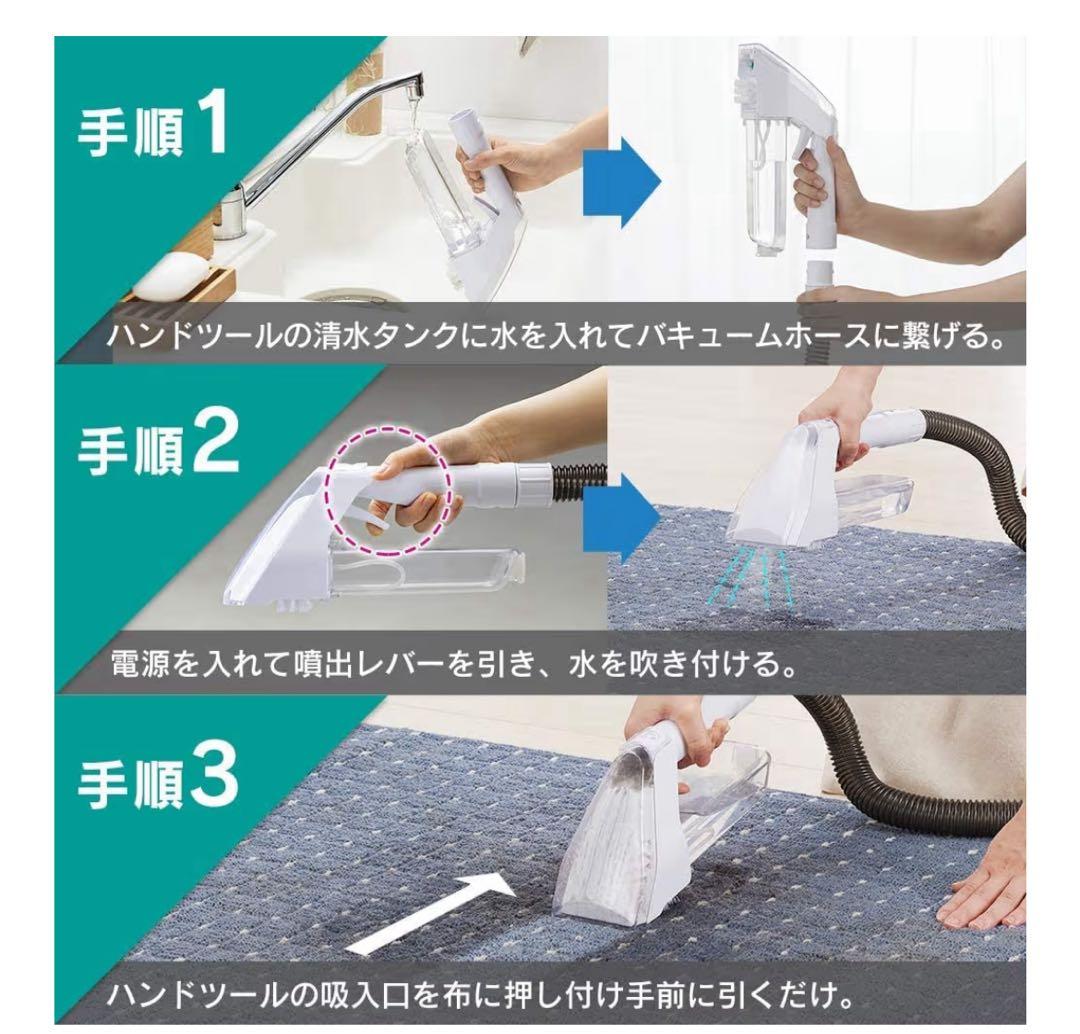 手順1

ハンドツールの清水タンクに水を入れてバキュームホースに繋げる。

手順2

電源を入れて噴出レバーを引き、水を吹き付ける。

手順3

ハンドツールの吸入口を布に押し付け手前に引くだけ。