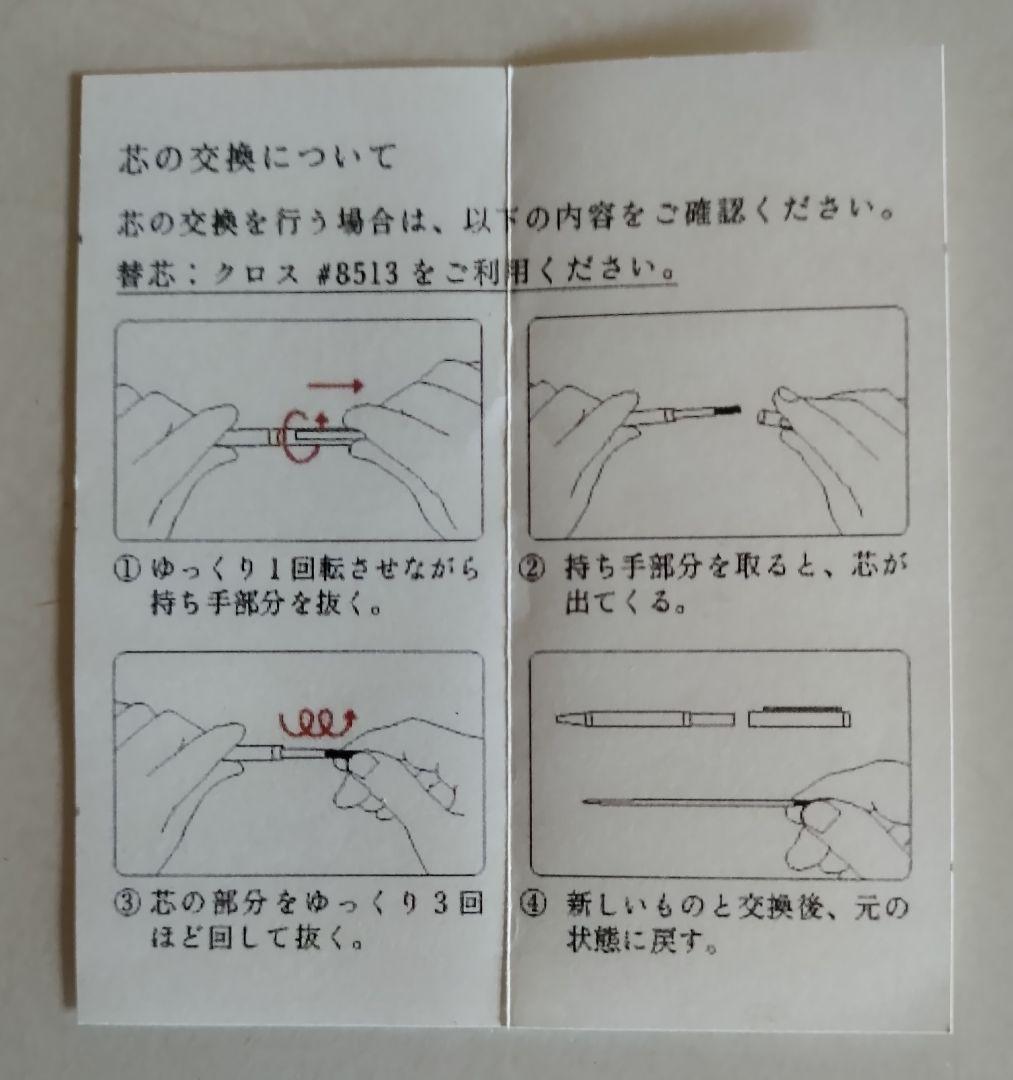 芯の交換について

芯の交換を行う場合は、以下の内容をご確認ください。

替芯：クロス #8513 をご利用ください。

① ゆっくり1回転させながら持ち手部分を抜く。

② 持ち手部分を取ると、芯が出てくる。

③ 芯の部分をゆっくり3回ほど回して抜く。

④ 新しいものと交換後、元の状態に戻す。