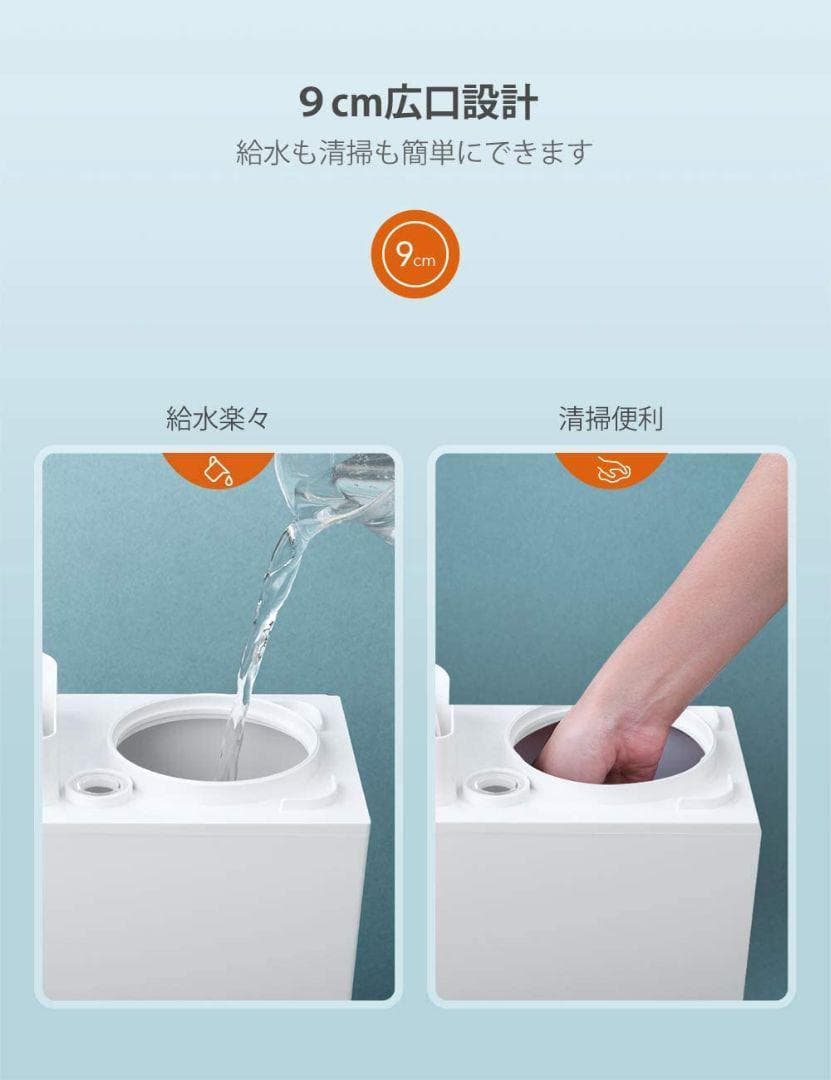 9 cm広口設計

給水も清掃も簡単にできます

9cm

給水楽々

清掃便利