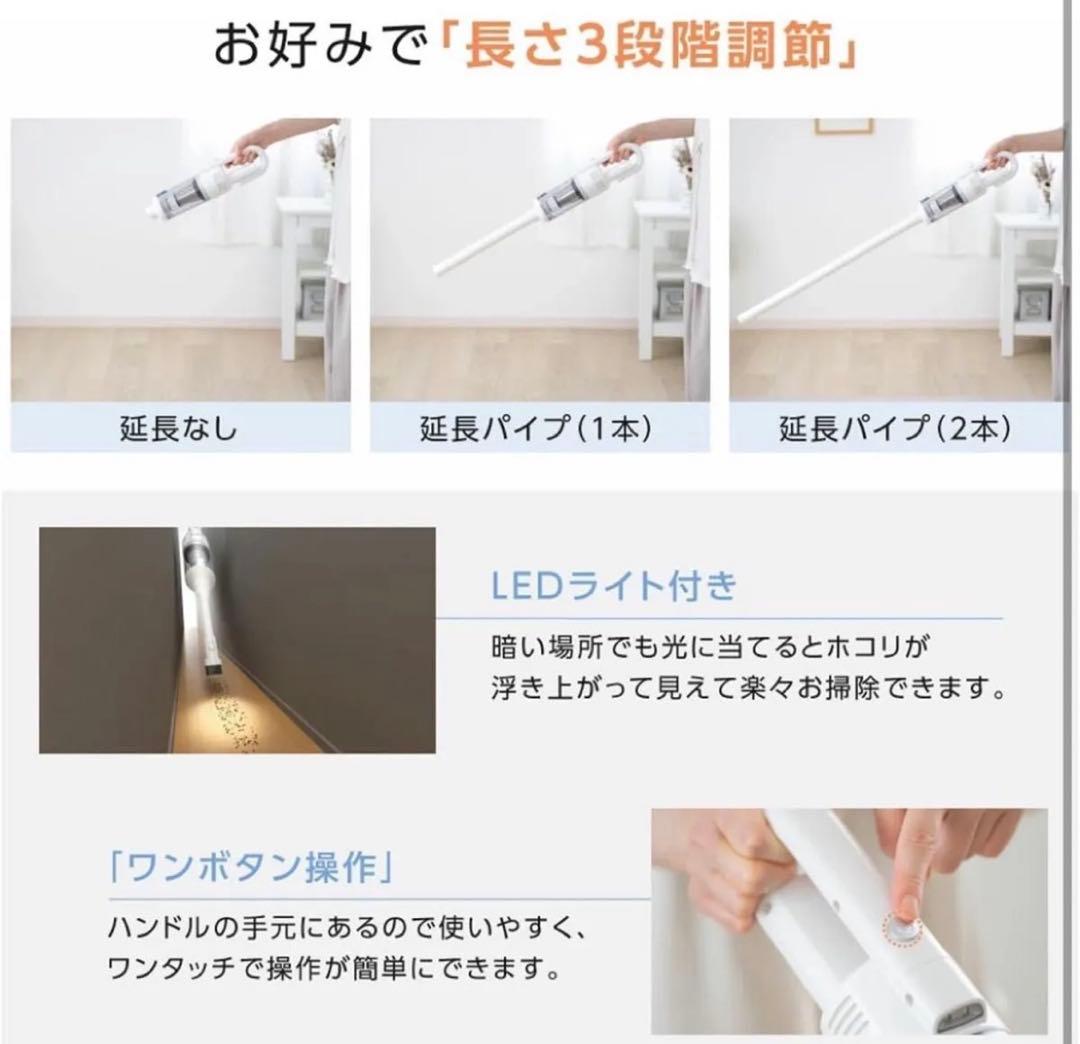 お好みで「長さ3段階調節」

延長なし

延長パイプ(1本)

延長パイプ(2本)

LEDライト付き

暗い場所でも光に当てるとホコリが浮き上がって見えて楽々お掃除できます。

「ワンボタン操作」

ハンドルの手元にあるので使いやすく、ワンタッチで操作が簡単にできます。