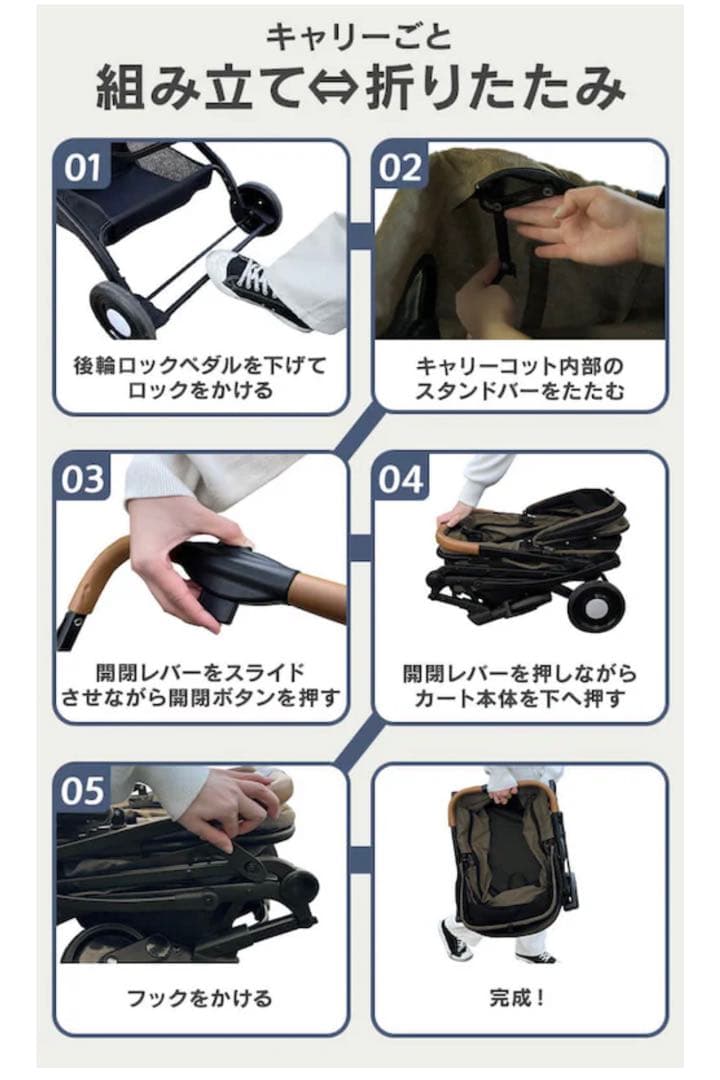 キャリーごと
組み立て⇔折りたたみ

01
後輪ロックペダルを下げて
ロックをかける

02
キャリーコット内部の
スタンドバーをたたむ

03
開閉レバーをスライド
させながら開閉ボタンを押す

04
開閉レバーを押しながら
カート本体を下へ押す

05
フックをかける

完成！